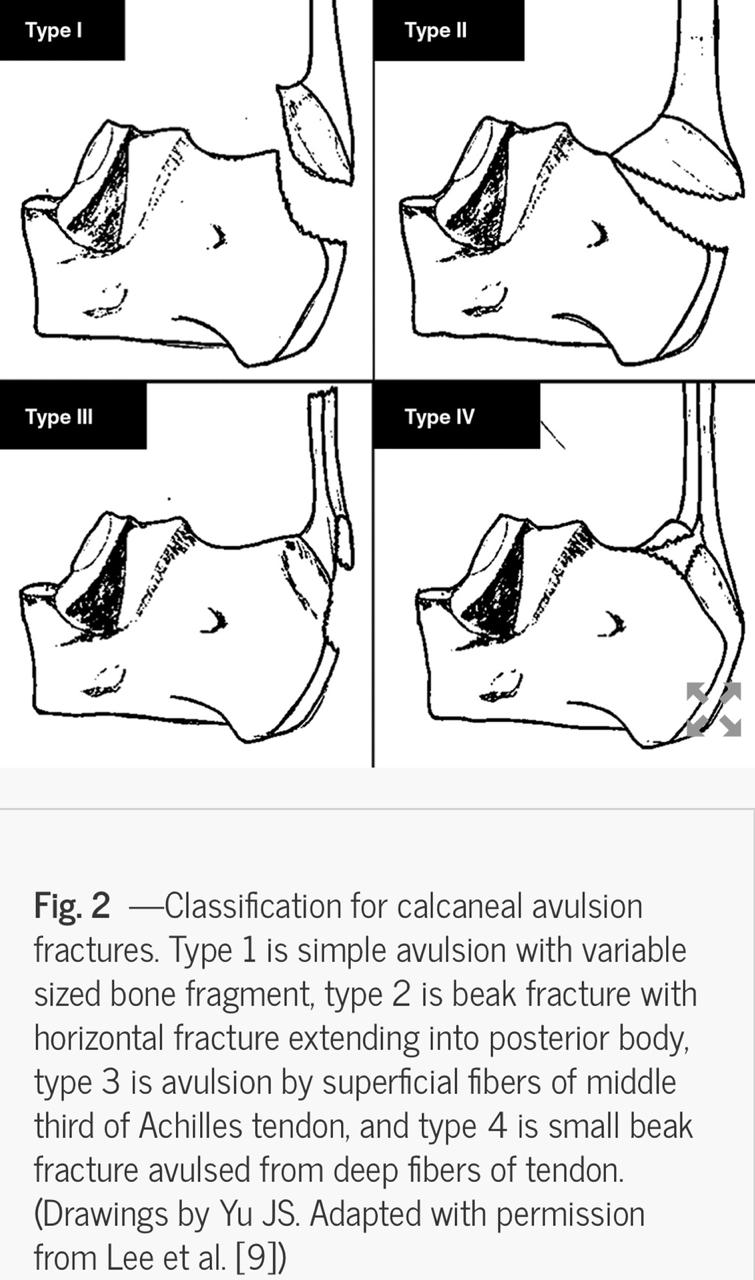 Type I

Type II

Type III

Type IV

Fig. 2 —Classification for calcaneal avulsion fractures. Type 1 is simple avulsion with variable sized bone fragment, type 2 is beak fracture with horizontal fracture extending into posterior body, type 3 is avulsion by superficial fibers of middle third of Achilles tendon, and type 4 is small beak fracture avulsed from deep fibers of tendon. (Drawings by Yu JS. Adapted with permission from Lee et al. [9])